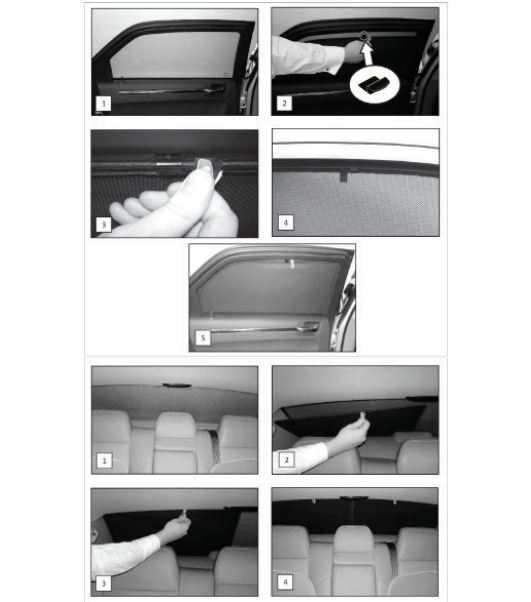 1
2
3
4
5
1
2
3
4